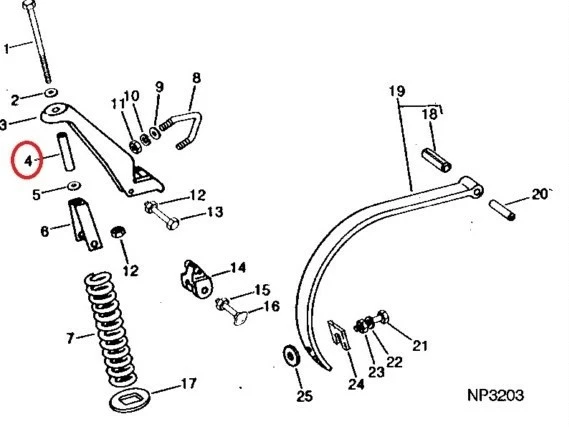 1
2
3
4
5
6
7
8
9
10
11
12
13
12
14
15
16
17
19
18
20
21
22
23
24
25
NP3203