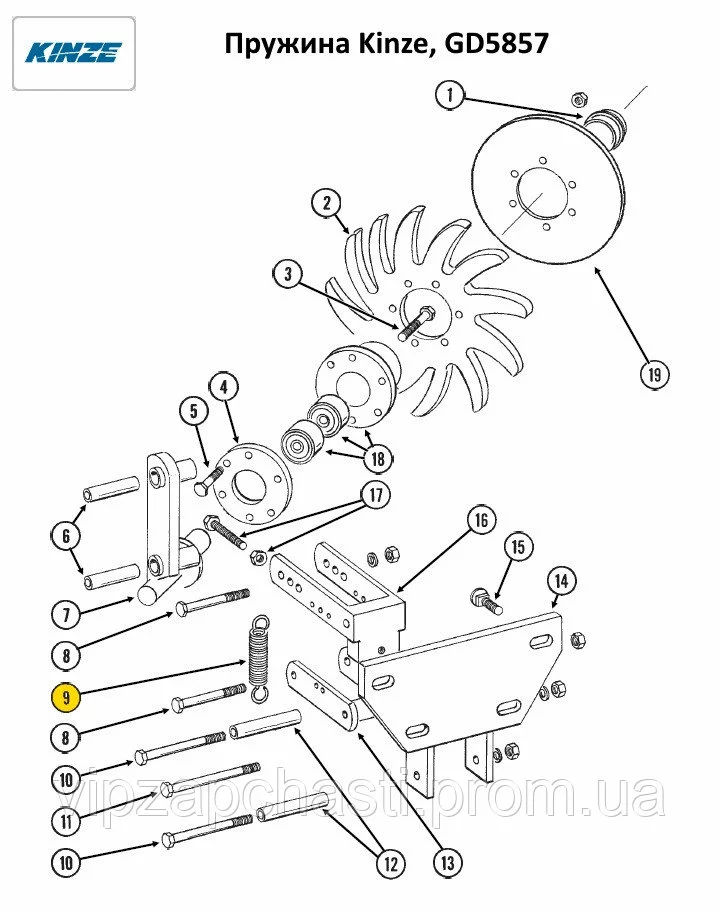 KINZE

Пружина Kinze, GD5857

1
2
3
19
4
5
18
17
6
16
15
14
7
8
9
8
10
11
10
12
13

vipzapchasti.prom.ua