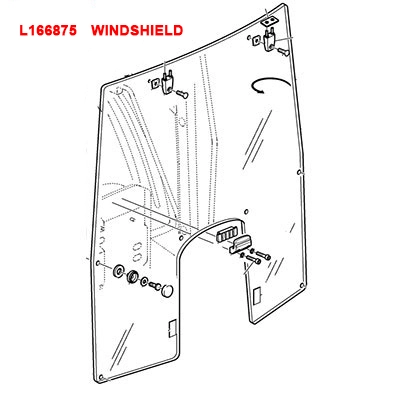 L166875 WINDSHIELD