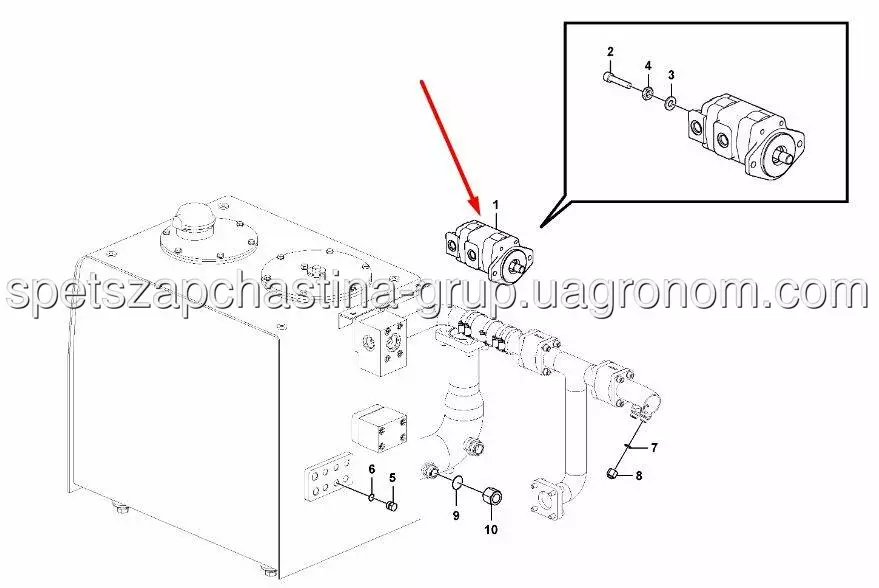 2
4
3
1
spetszapchastina-grup.uagronom.com
7
8
6
5
9
10