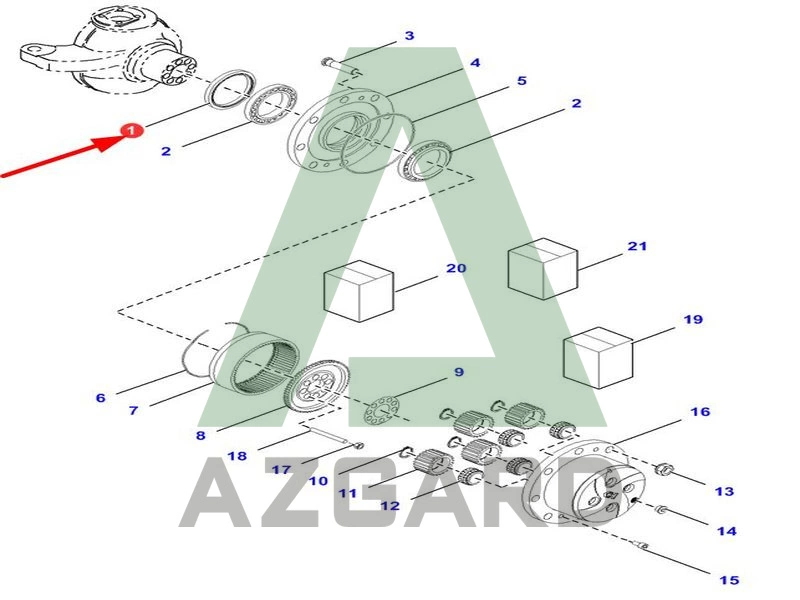 3
4
5
2
1
2
21
20
19
9
6
7
8
16
18
17
10
11
12
13
14
15
AZGARD