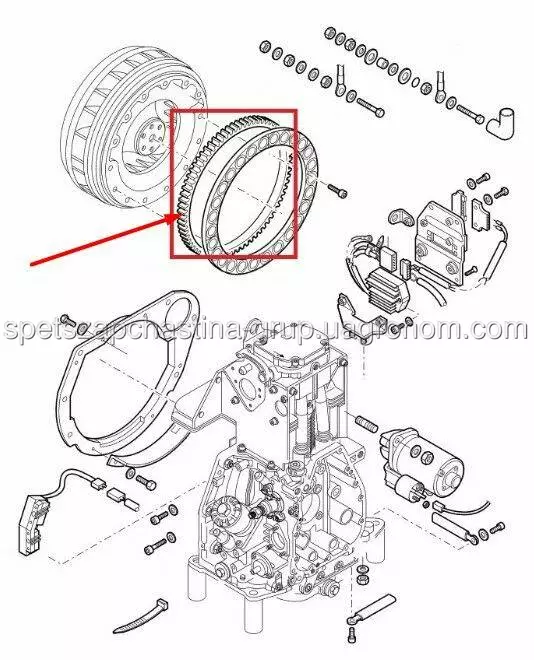 spetszapchastina-grup.uagronom.com