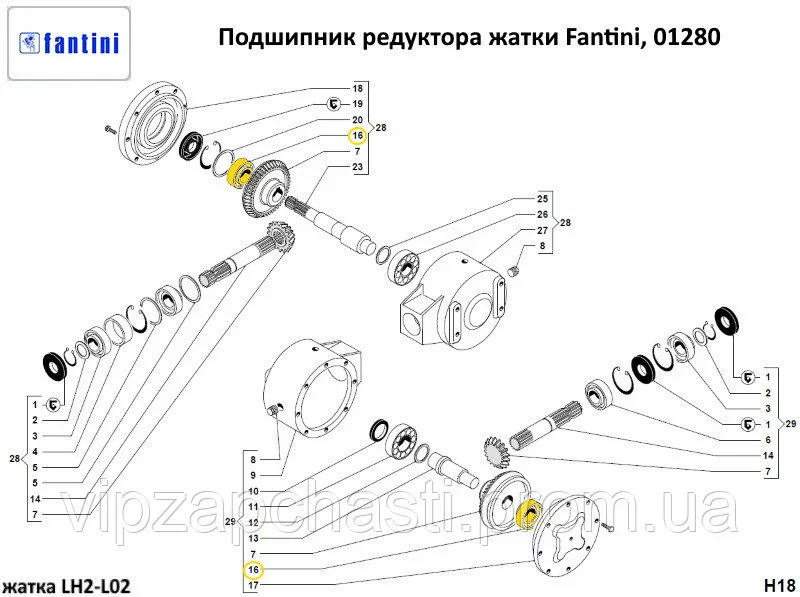 fantini

Подшипник редуктора жатки Fantini, 01280

18
19
20
16
7
23
28

25
26
27
8
28

1
2
3
4
5
5
14
7
28

1
2
3
1
6
14
7
29

8
9
10
11
12
13
7
16
17
29

vipzapchasti.prom.ua

жатка LH2-L02

H18