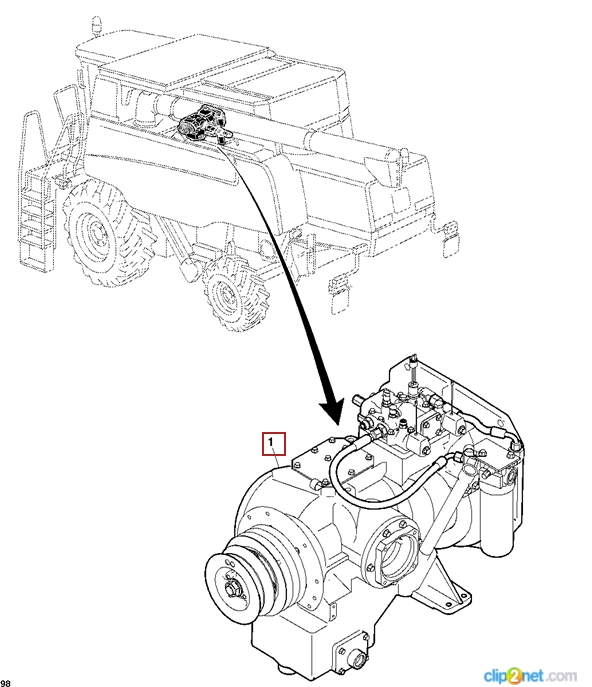 1

98

clip2net.com