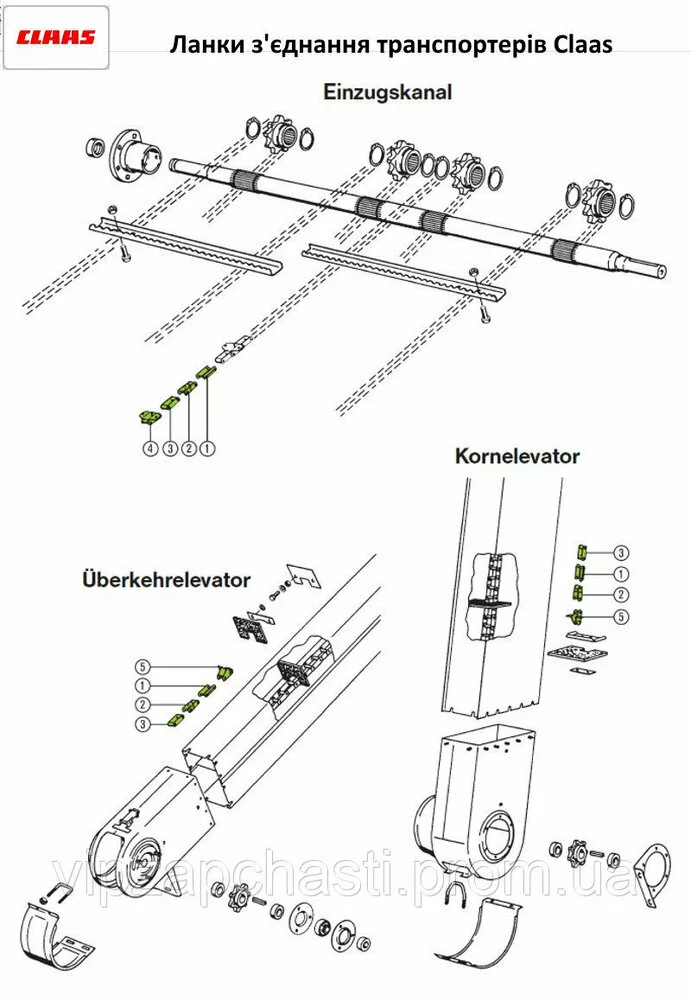 CLAAS

Ланки з'єднання транспортерів Claas

Einzugskanal

4 3 2 1

Kornelevator

3
1
2
5

Überkehrelevator

5
1
2
3

vipzapchasti.prom.ua