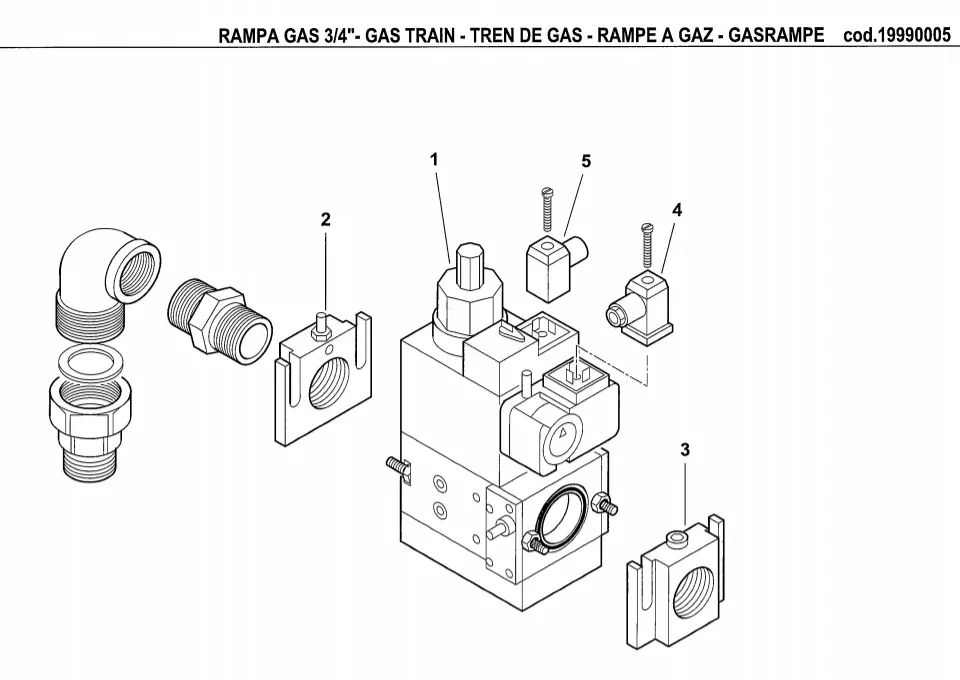 RAMPA GAS 3/4"- GAS TRAIN - TREN DE GAS - RAMPE A GAZ - GASRAMPE cod.19990005

1
5
2
4
3