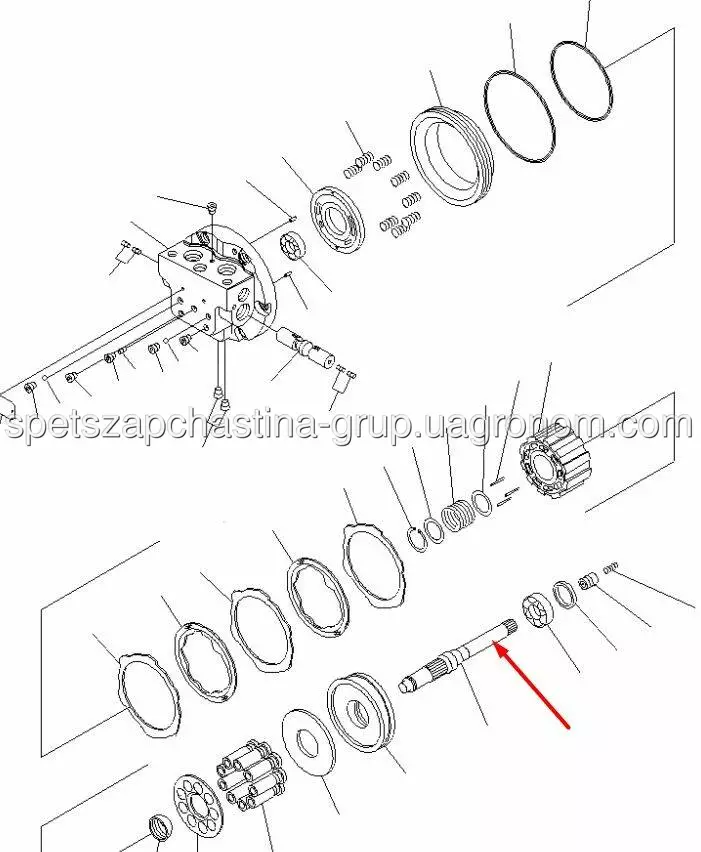 spetszapchastina-grup.uagronom.com