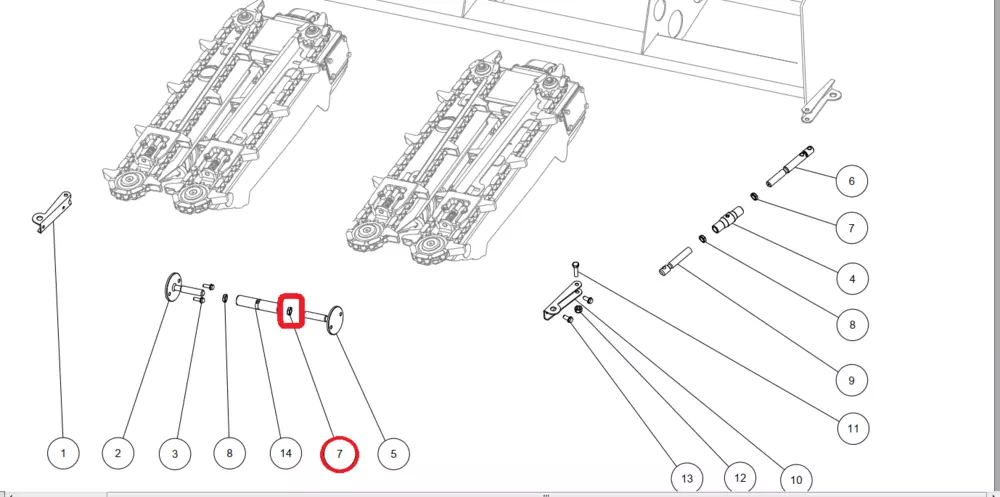 6
7
4
8
9
11
1
2
3
8
14
7
5
13
12
10