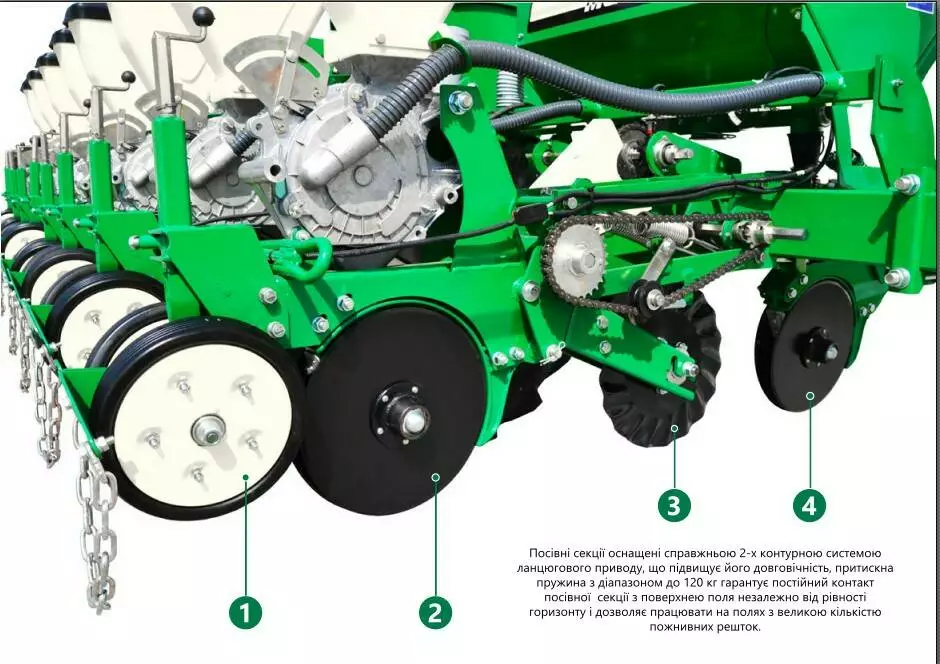 3

4

1

2

Посівні секції оснащені справжньою 2-х контурною системою ланцюгового приводу, що підвищує його довговічність, притискна пружина з діапазоном до 120 кг гарантує постійний контакт посівної секції з поверхнею поля незалежно від рівності горизонту і дозволяє працювати на полях з великою кількістю пожнивних решток.