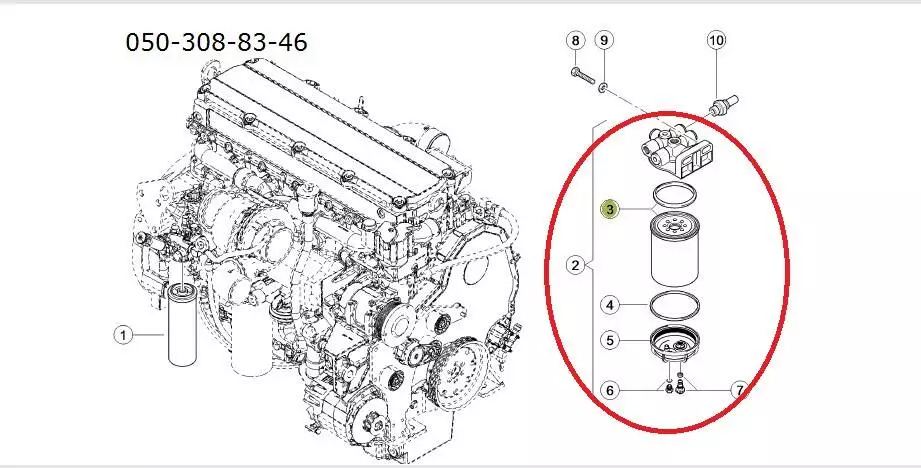 050-308-83-46

8
9
10
3
2
4
5
6
7
1