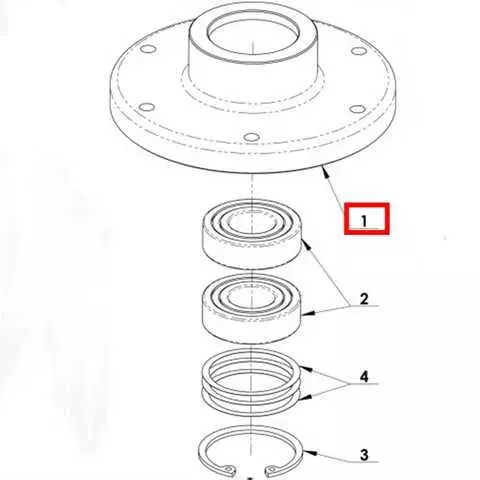 1

2

4

3