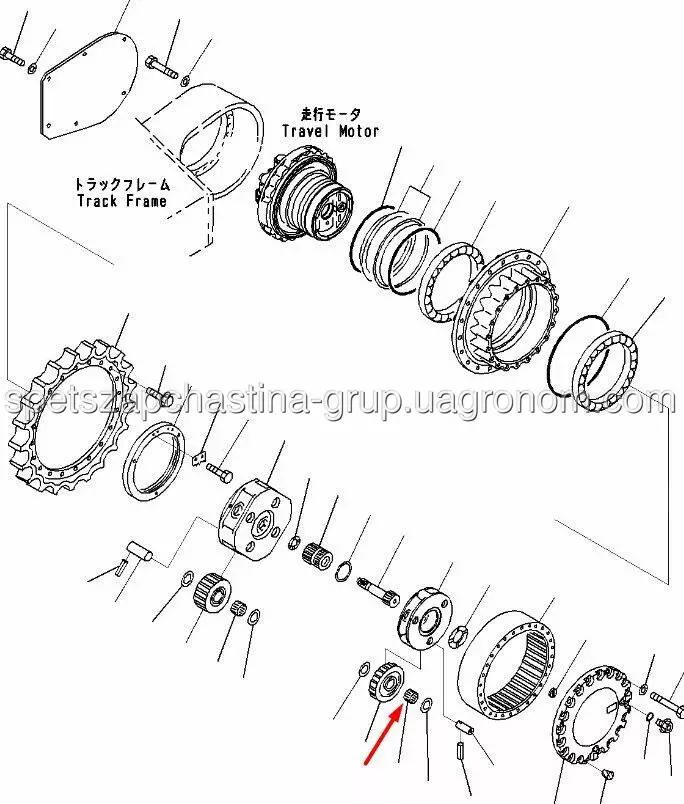 走行モータ
Travel Motor

トラックフレーム
Track Frame

spetszapchastina-grup.uagronom.com