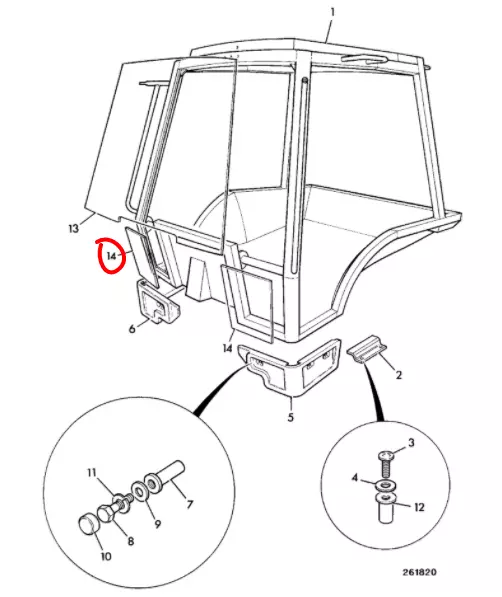 1
13
14
6
14
2
5
11
7
9
8
10
3
4
12
261820