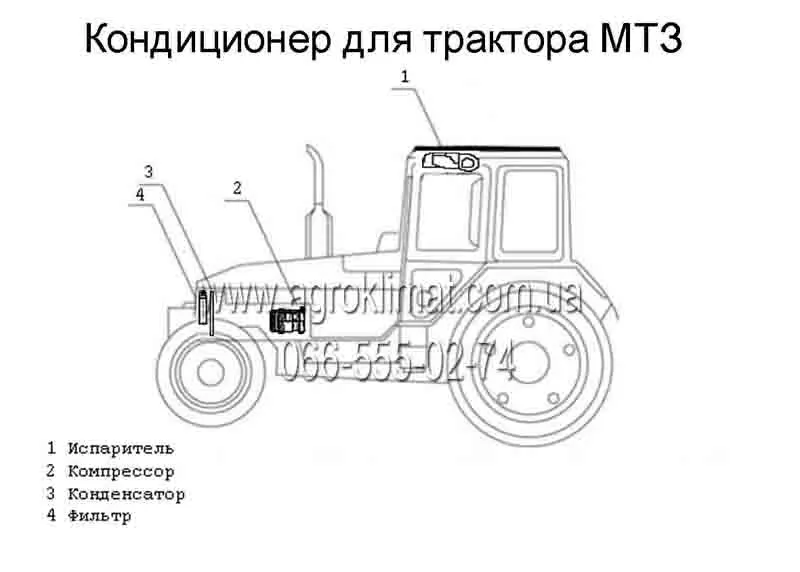 Кондиционер для трактора МТЗ

1

3

4

2

www.agroklimat.com.ua

066-555-02-74

1 Испаритель
2 Компрессор
3 Конденсатор
4 Фильтр