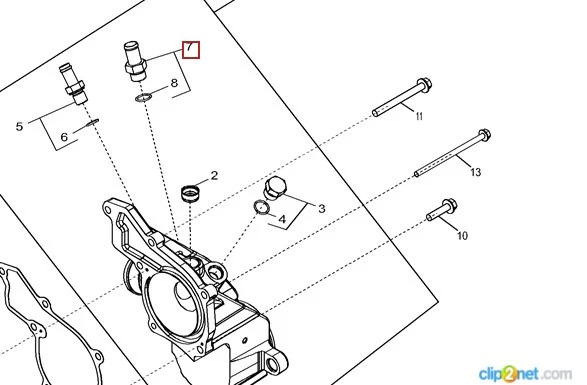 7
8
5
6
11
13
2
3
4
10
clip2net.com