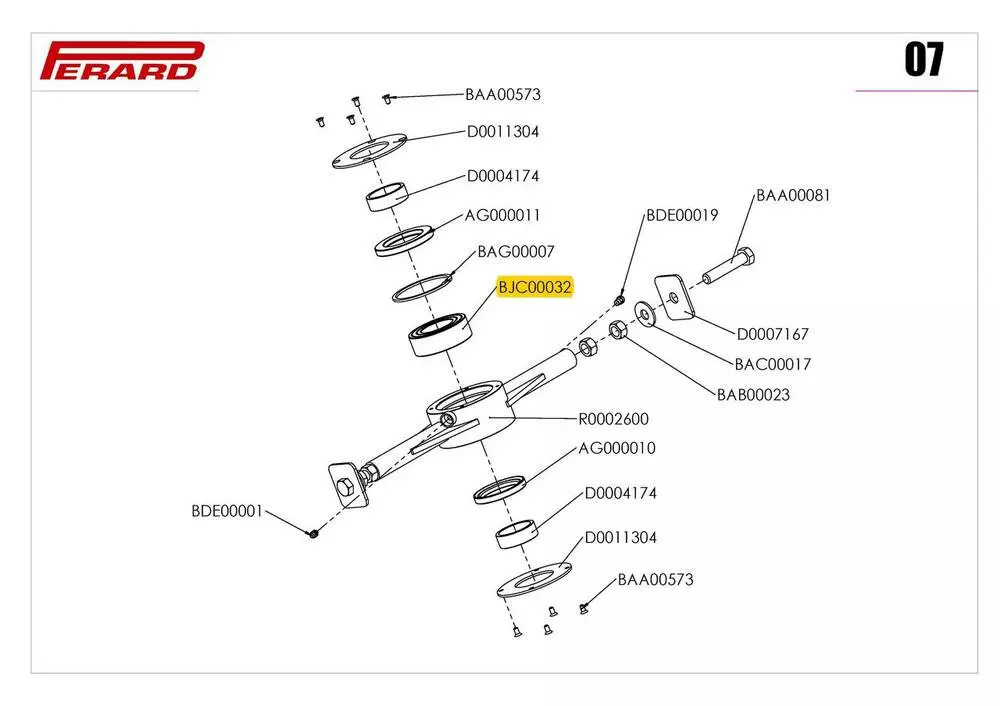 PERARD

07

BAA00573
D0011304
D0004174
AG000011
BAG00007
BJC00032
BDE00019
BAA00081
D0007167
BAC00017
BAB00023
R0002600
AG000010
D0004174
D0011304
BAA00573
BDE00001