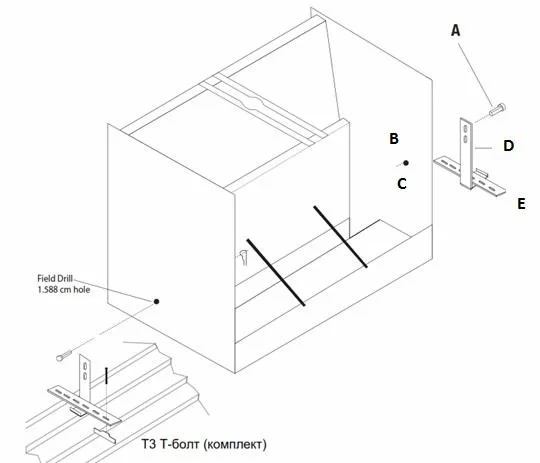 A

B

D

C

E

Field Drill
1.588 cm hole

T3 T-болт (комплект)