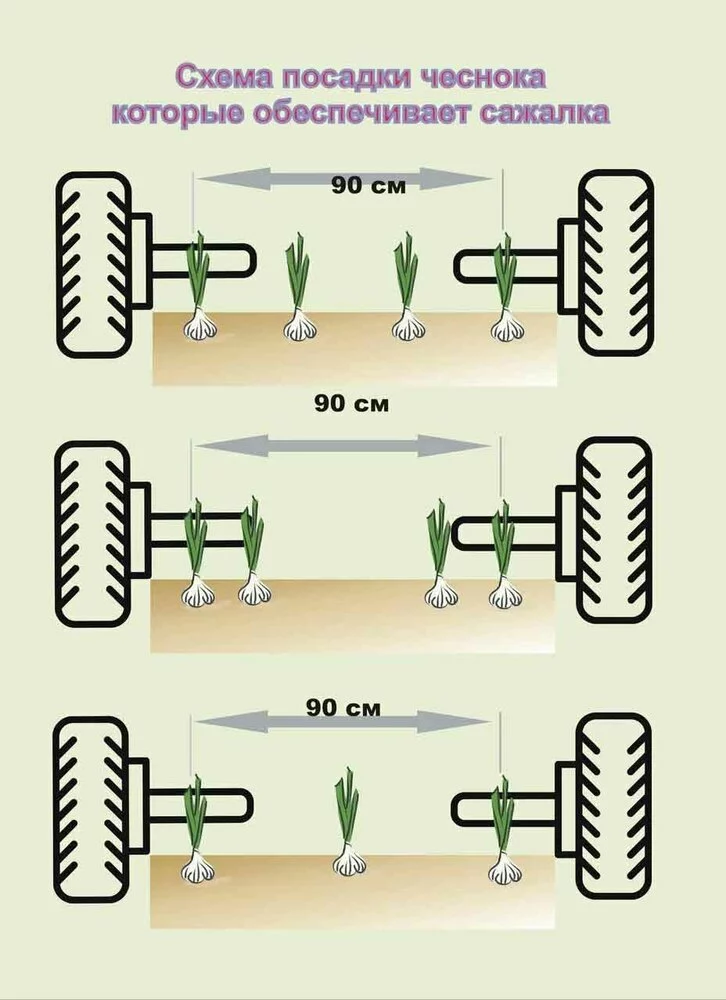 Схема посадки чеснока
которые обеспечивает сажалка

90 см

90 см

90 см