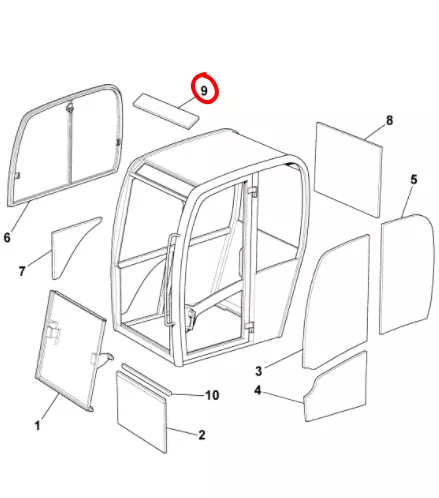 9
8
5
6
7
3
4
10
1
2