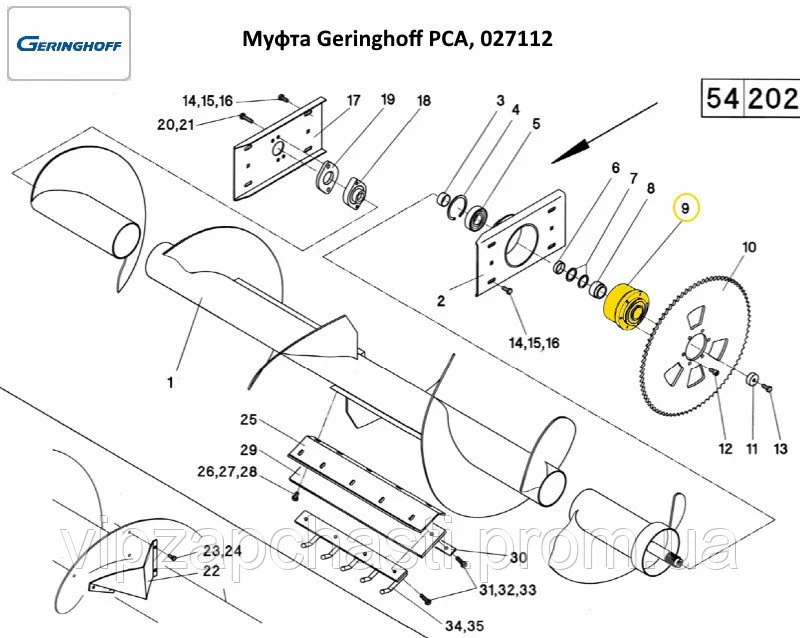 GERINGHOFF

Муфта Geringhoff PCA, 027112

54 202

14,15,16
20,21
17
19
18
3
4
5
6
7
8
9
10
2
14,15,16
1
12
11
13
25
29
26,27,28
23,24
22
30
31,32,33
34,35

vipzapchasti.prom.ua