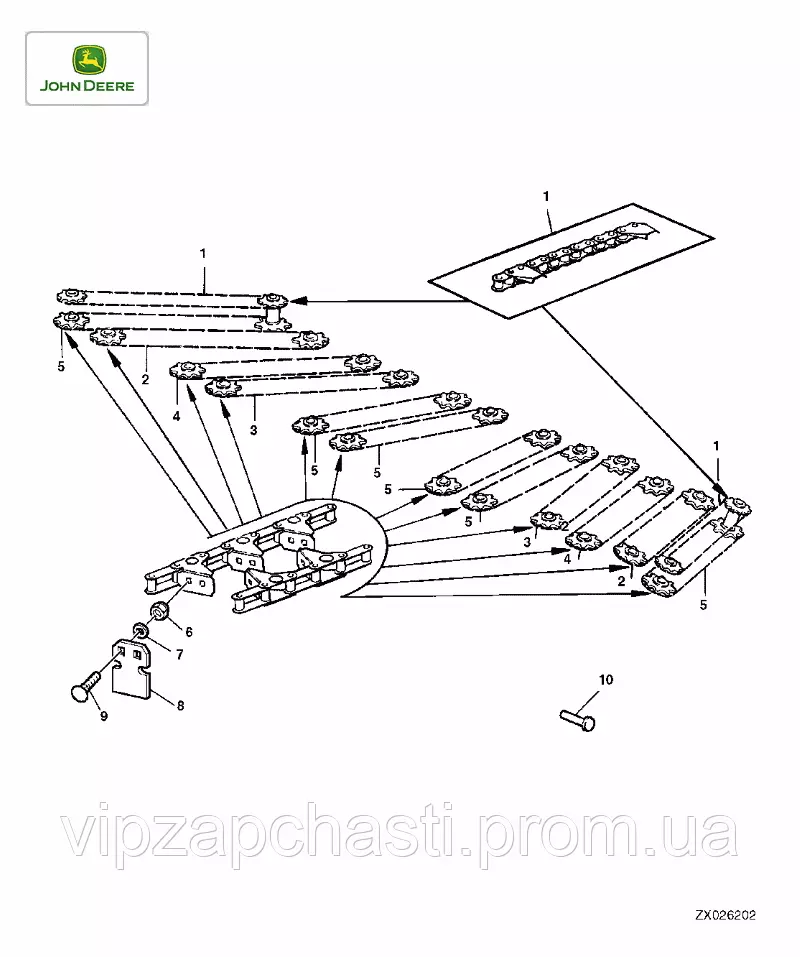 JOHN DEERE

1
1
5
2
4
3
5
5
5
5
3
2
4
2
1
5
6
7
8
9
10

vipzapchasti.prom.ua

ZX026202