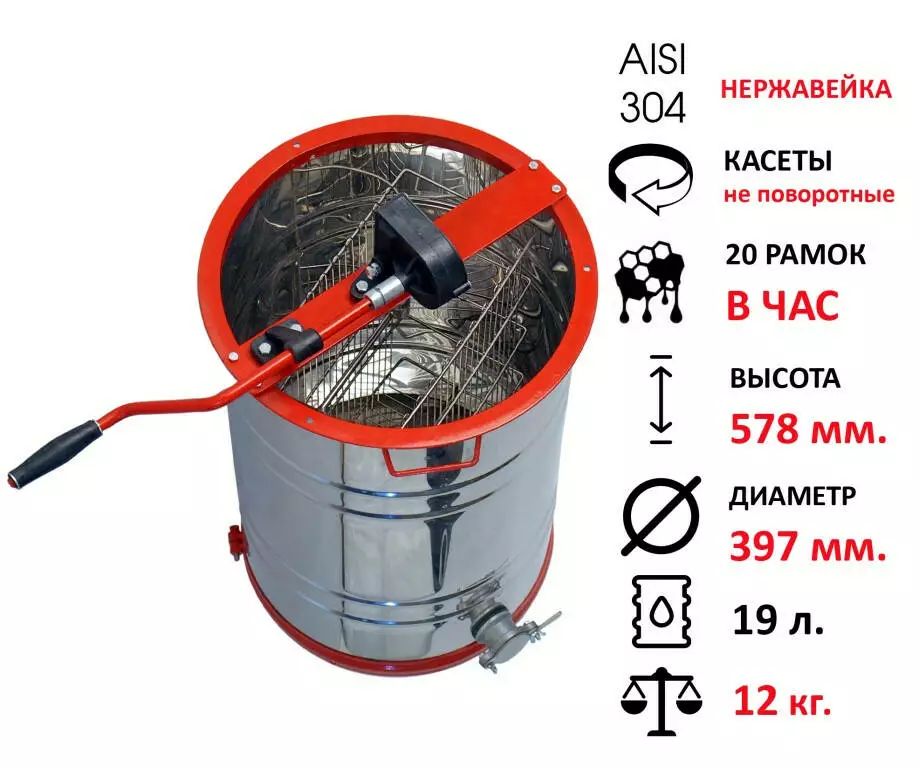 AISI 304

НЕРЖАВЕЙКА

КАСЕТЫ
не поворотные

20 РАМОК
В ЧАС

ВЫСОТА
578 мм.

ДИАМЕТР
397 мм.

19 л.

12 кг.