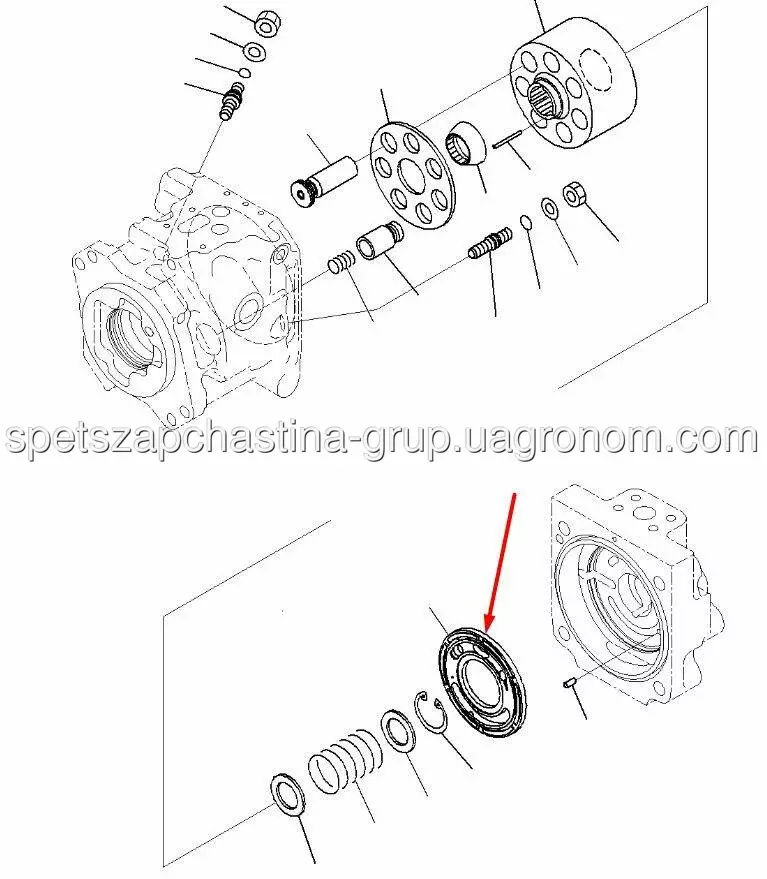 spetszapchastina-grup.uagronom.com