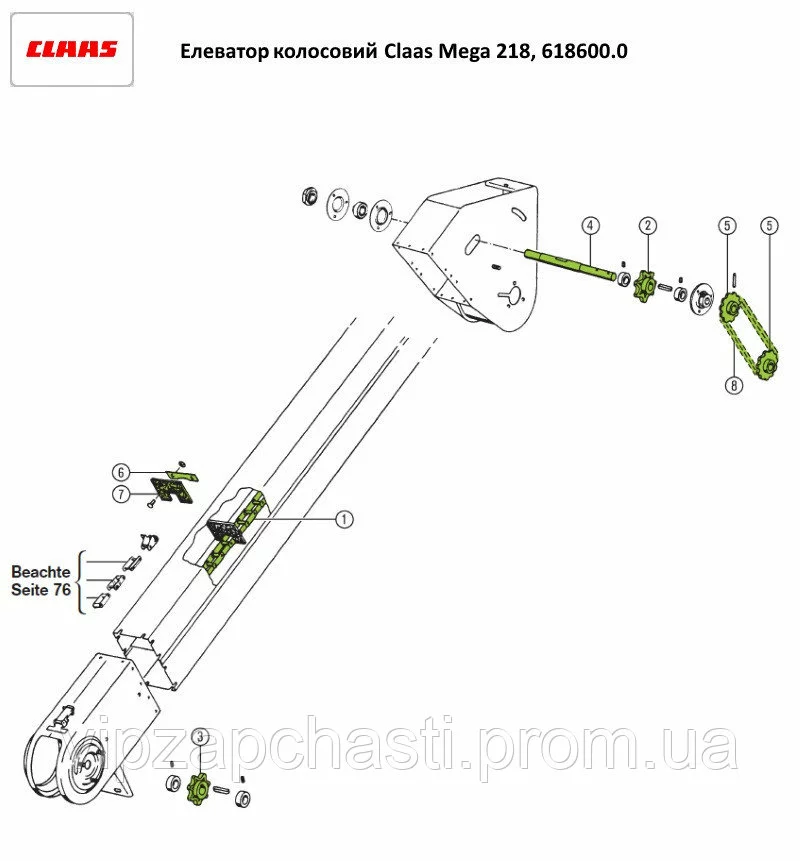 CLAAS

Елеватор колосовий Claas Mega 218, 618600.0

4
2
5
5
8
6
7
1
Beachte Seite 76
3

vipzapchasti.prom.ua