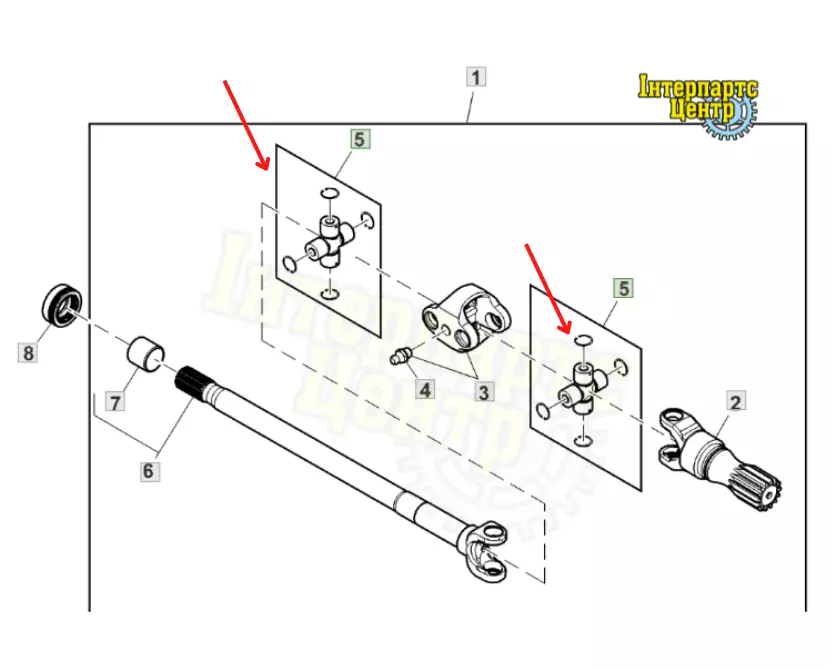 1
Інтерпартс
Центр
5
5
8
7
6
4
3
2
Інтерпартс
Центр