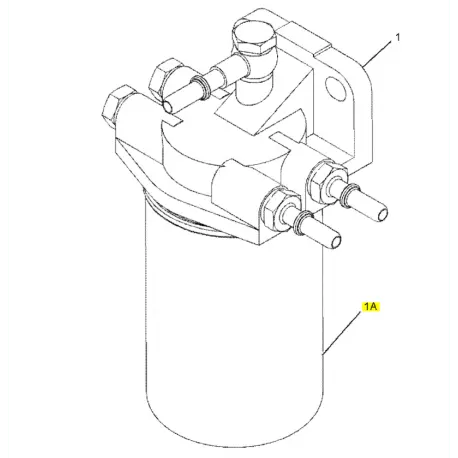 1

1A