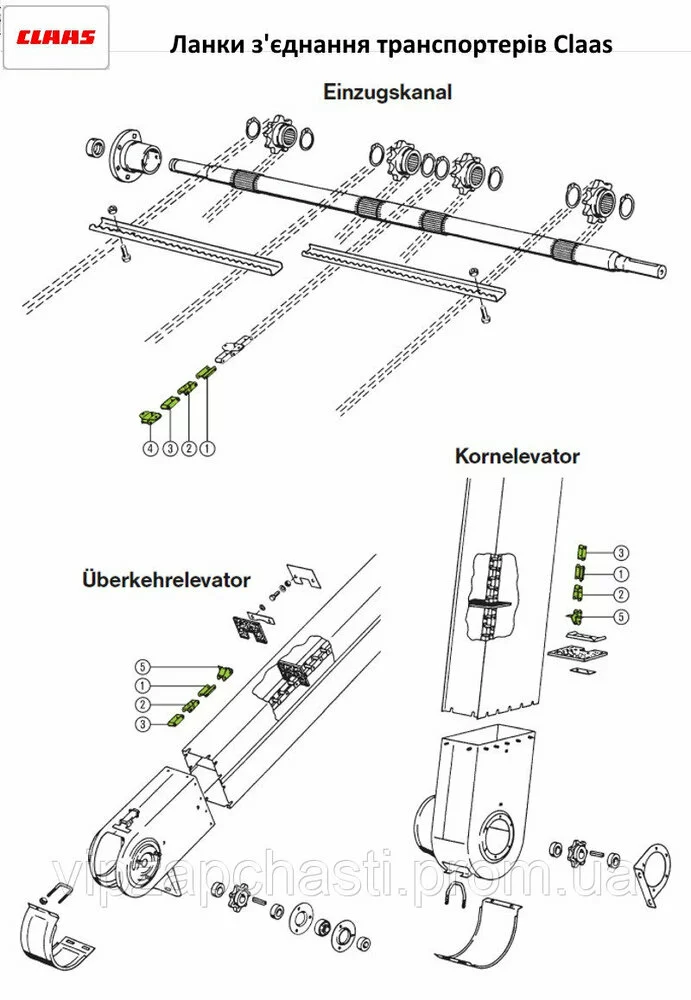 CLAAS

Ланки з'єднання транспортерів Claas

Einzugskanal

4 3 2 1

Kornelevator

3
1
2
5

Überkehrelevator

5
1
2
3

vipzapchasti.prom.ua