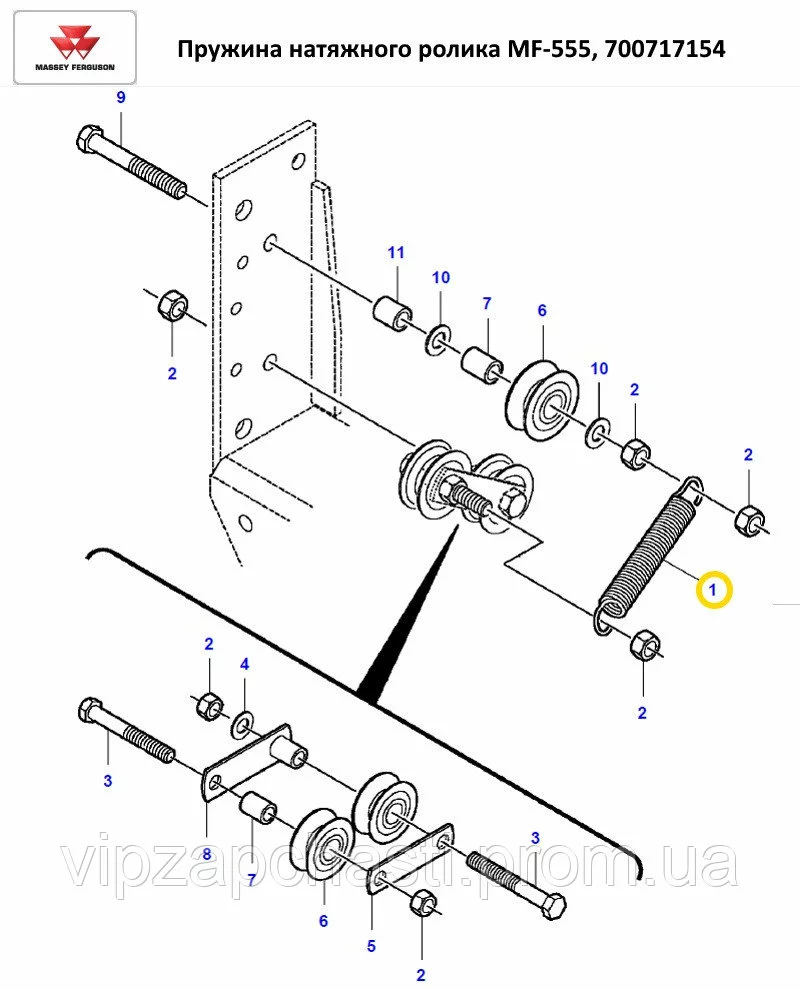 MASSEY FERGUSON

Пружина натяжного ролика MF-555, 700717154

9
11
10
7
6
10
2
2
2
1
2
2
4
3
8
7
6
5
3
2

vipzapchasti.prom.ua