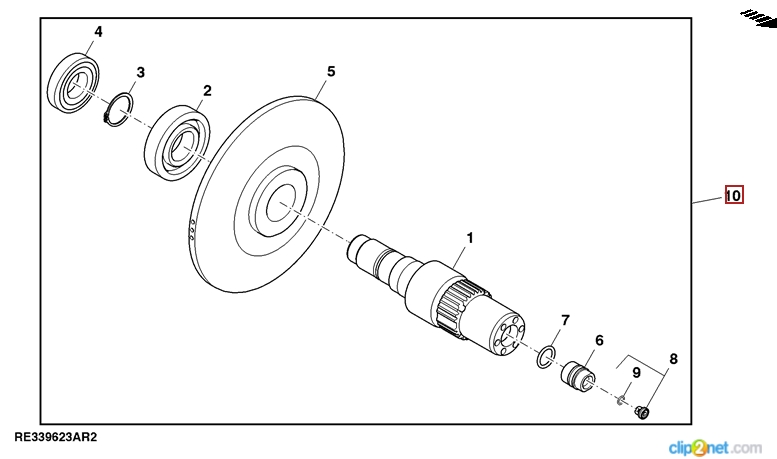 4
3
2
5
10
1
7
6
9
8
RE339623AR2
clip2net.com