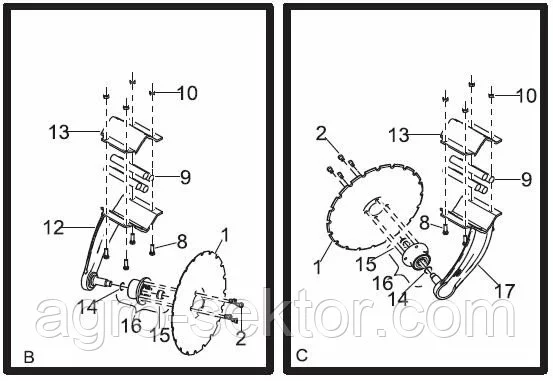 10
13
9
12
8
1
14
16
15
2
B

10
2
13
9
8
1
15
16
14
17
C

agro-sektor.com