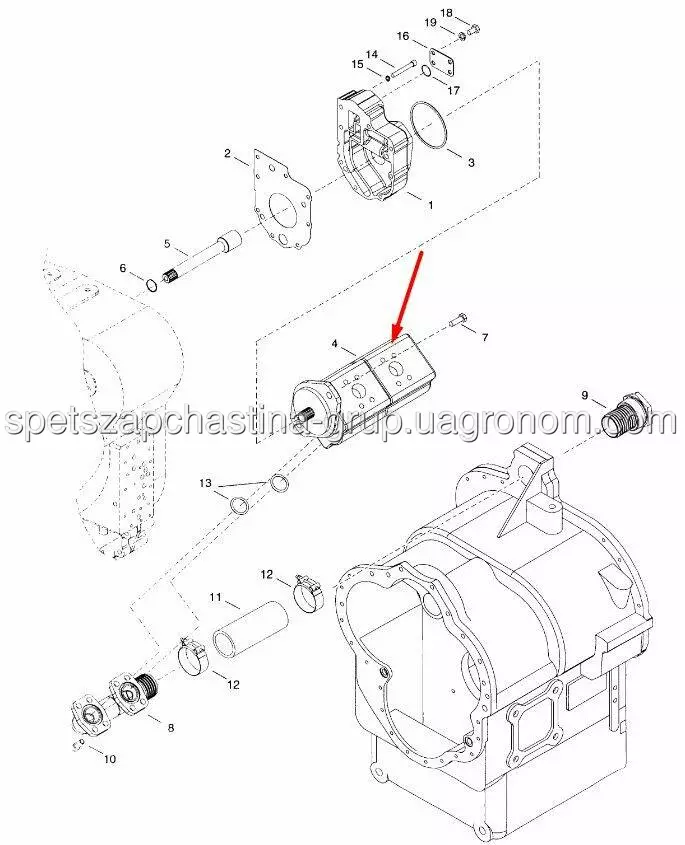 18
19
16
14
15
17
2
3
1
5
6
4
7
9
spetszapchastina-grup.uagronom.com
13
12
11
12
8
10