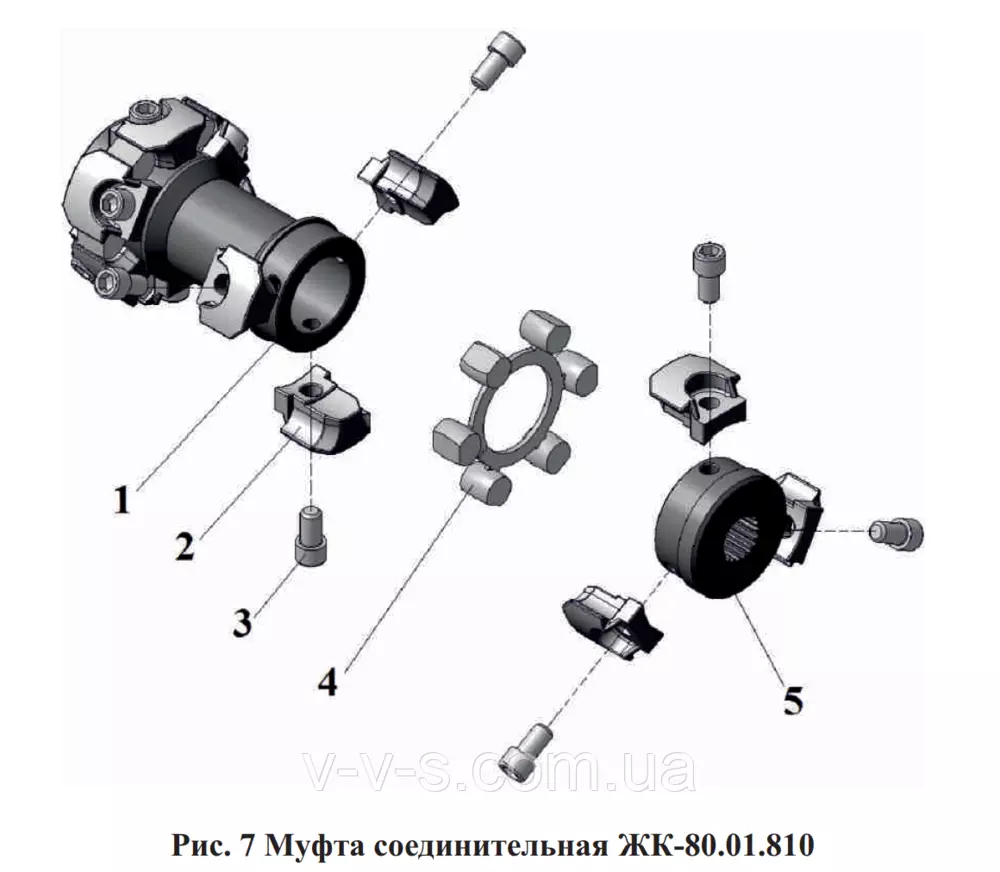 1
2
3
4
5
v-v-s.com.ua
Рис. 7 Муфта соединительная ЖК-80.01.810