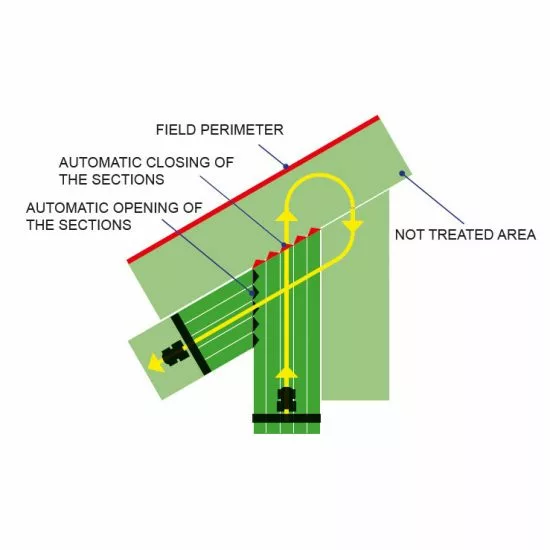 FIELD PERIMETER

AUTOMATIC CLOSING OF THE SECTIONS

AUTOMATIC OPENING OF THE SECTIONS

NOT TREATED AREA