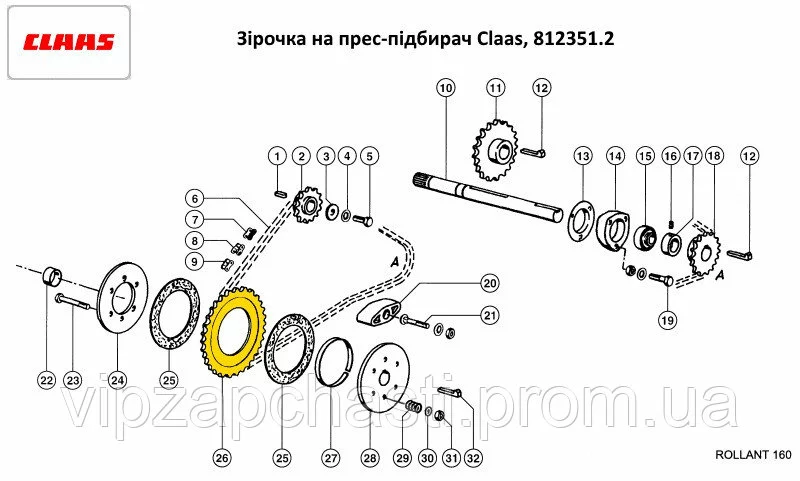 CLAAS

Зірочка на прес-підбирач Claas, 812351.2

10 11 12

1 2 3 4 5

13 14 15 16 17 18 12

6

7

8

9

A

A

20

21

19

22 23 24 25 26 25 27 28 29 30 31 32

vipzapchasti.prom.ua

ROLLANT 160