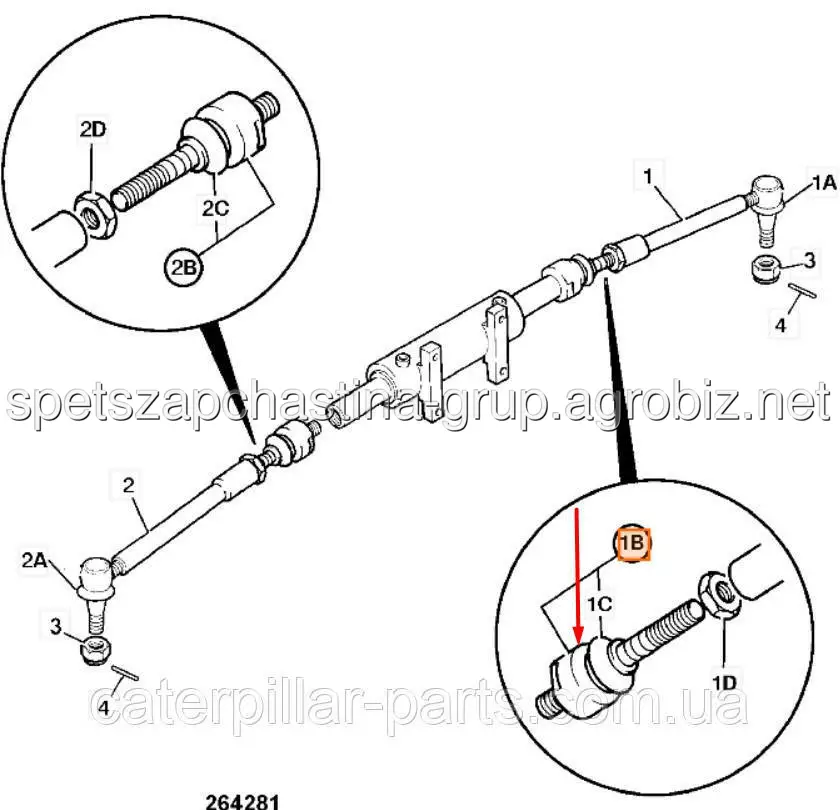 2D
2C
2B
1
1A
3
4
spetszapchastina-grup.agrobiz.net
2
2A
3
4
1B
1C
1D
caterpillar-parts.com.ua
264281