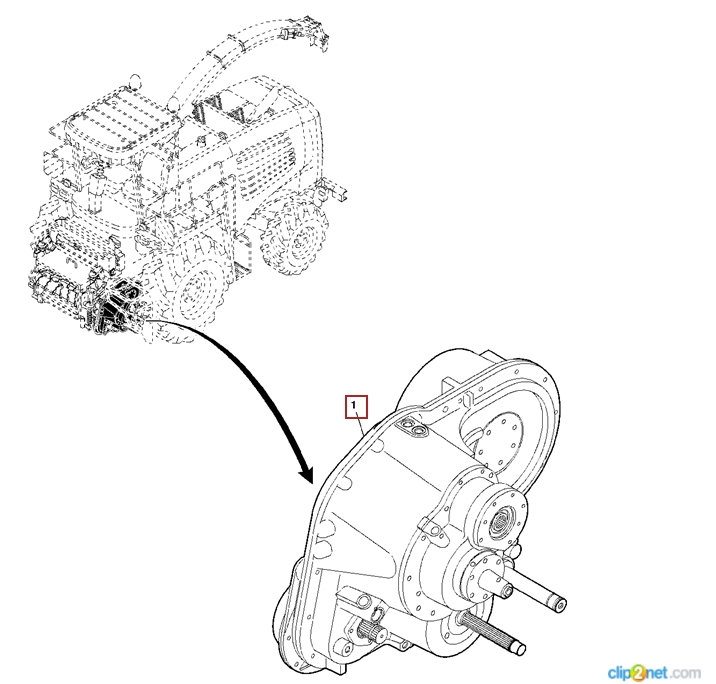 1

clip2net.com