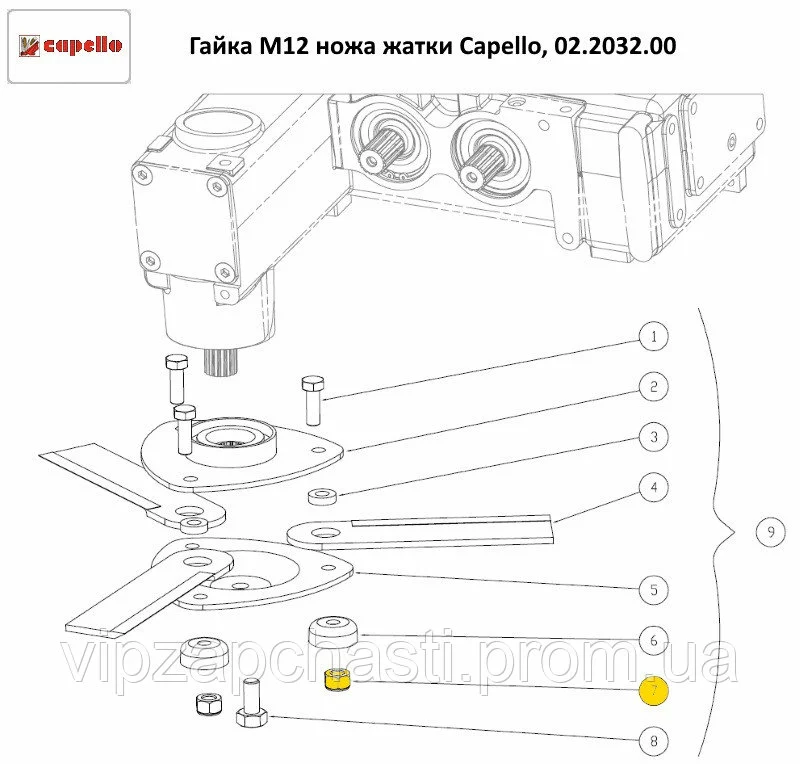 capello

Гайка М12 ножа жатки Capello, 02.2032.00

1
2
3
4
5
6
7
8
9

vipzapchasti.prom.ua