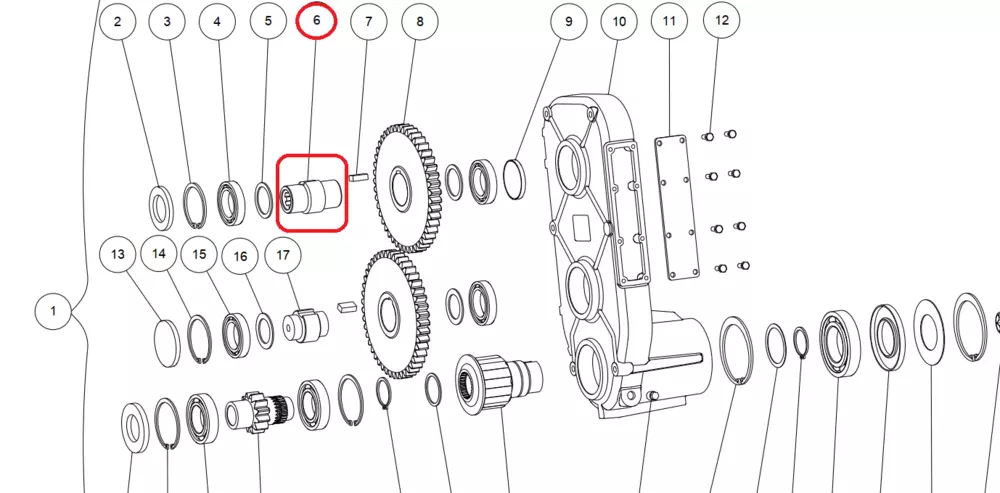 2
3
4
5
6
7
8
9
10
11
12
13
14
15
16
17
1