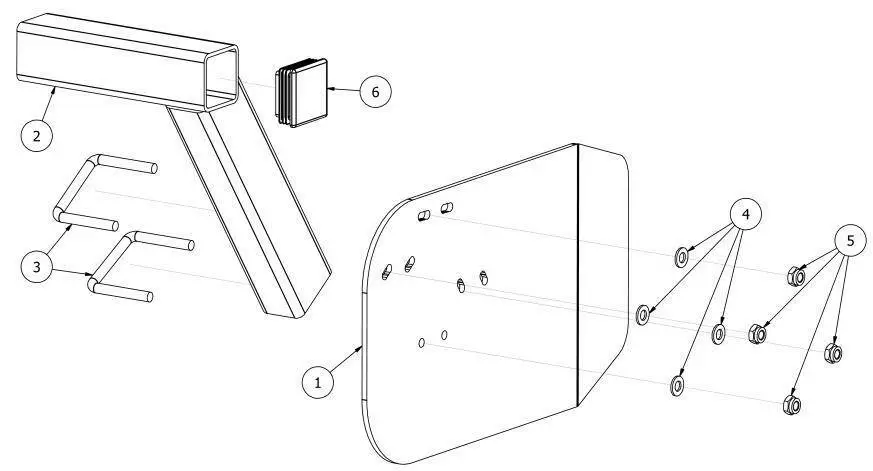 2
6
3
4
5
1