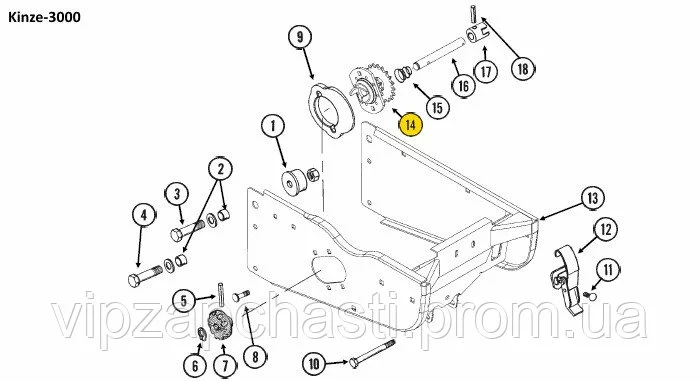 Kinze-3000

9
18
17
16
15
14
1
2
3
4
13
12
11
5
6
7
8
10

vipzapchasti.prom.ua