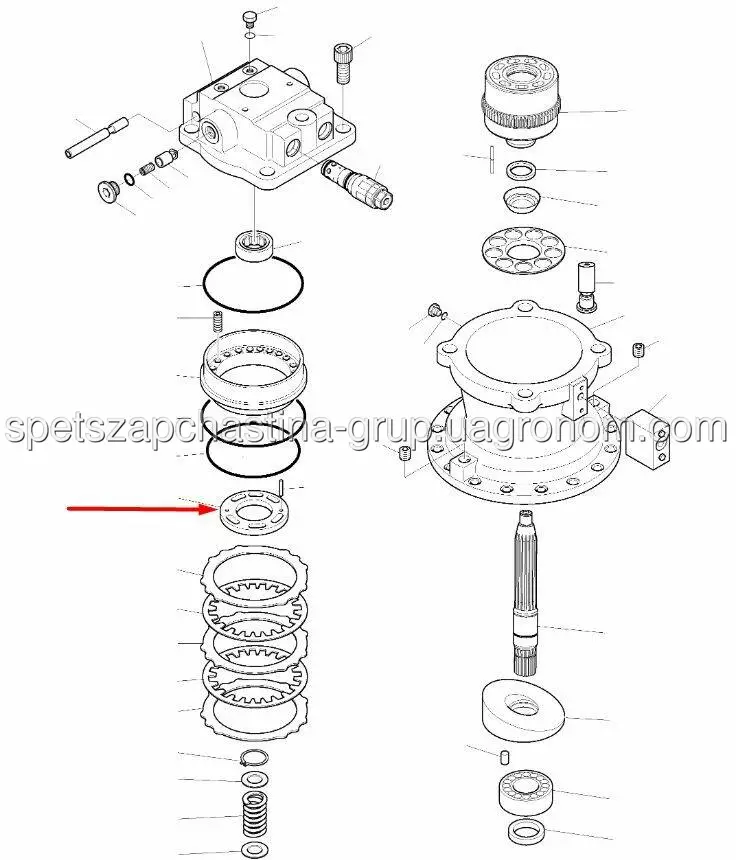 spetszapchastina-grup.uagronom.com