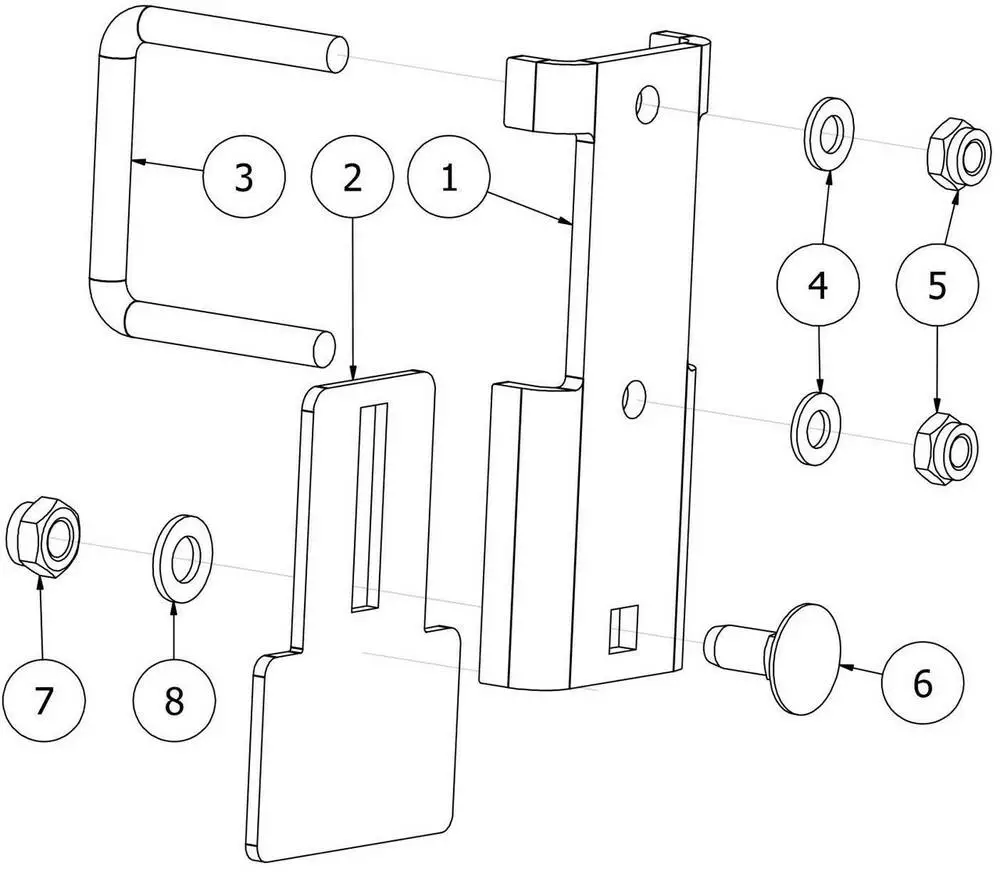 3
2
1
4
5
7
8
6