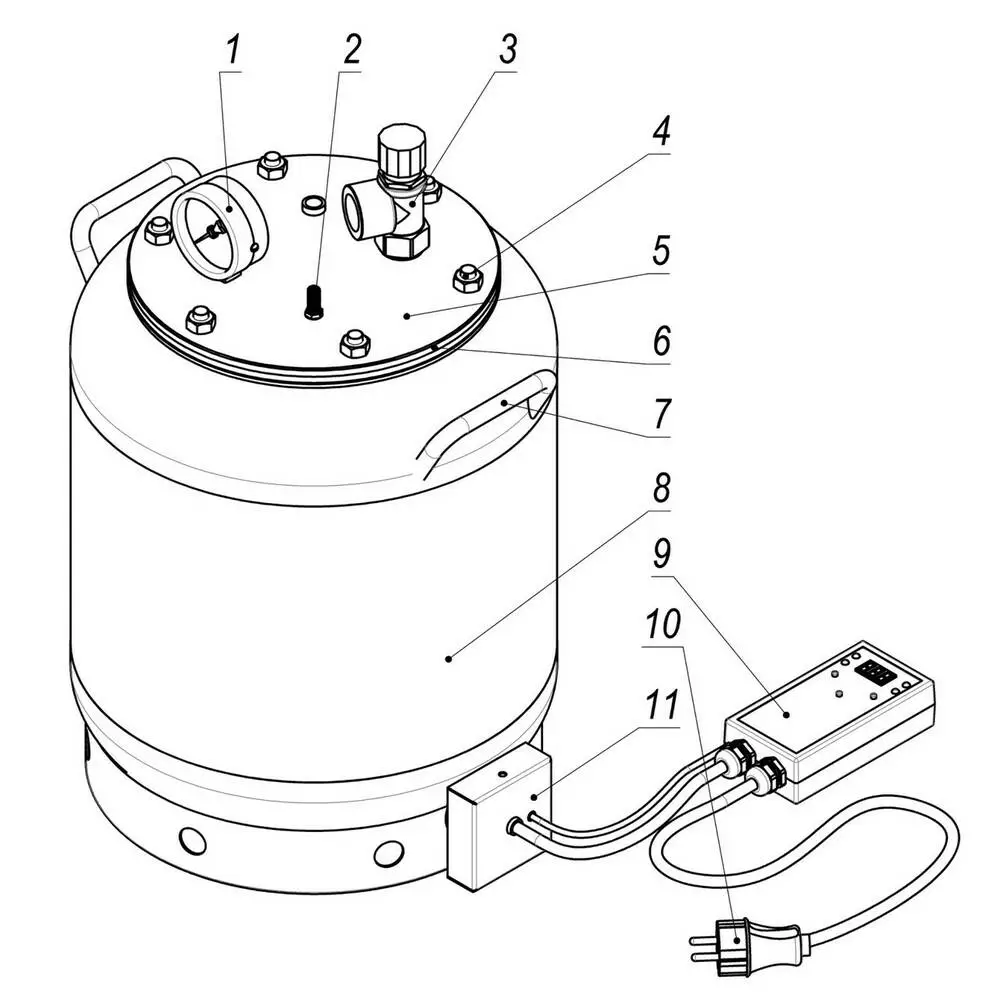 1
2
3
4
5
6
7
8
9
10
11