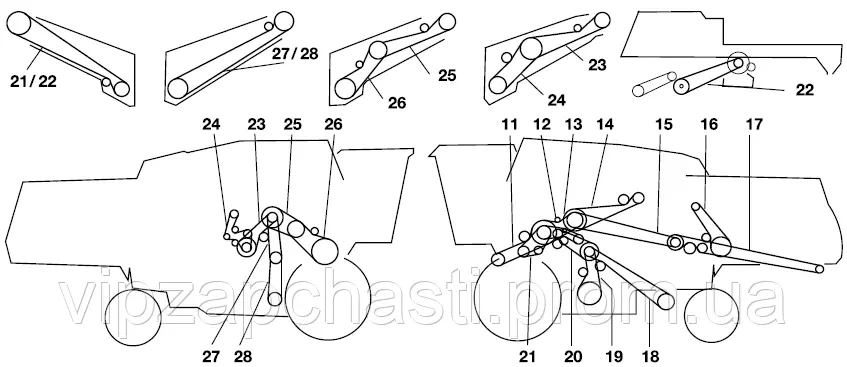 21/22
27/28
25
26
23
24
22
24
23
25
26
11
12
13
14
15
16
17
27
28
21
20
19
18
vipzapchasti.prom.ua