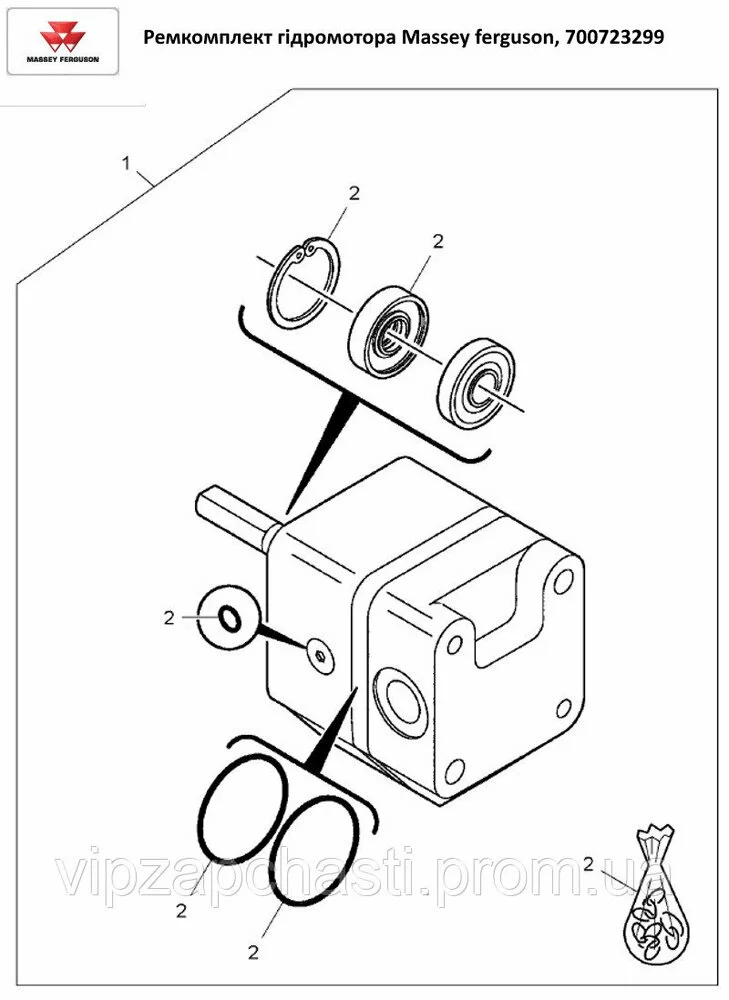 MASSEY FERGUSON

Ремкомплект гідромотора Massey ferguson, 700723299

1

2

2

2

2

2

2

vipzapchasti.prom.ua