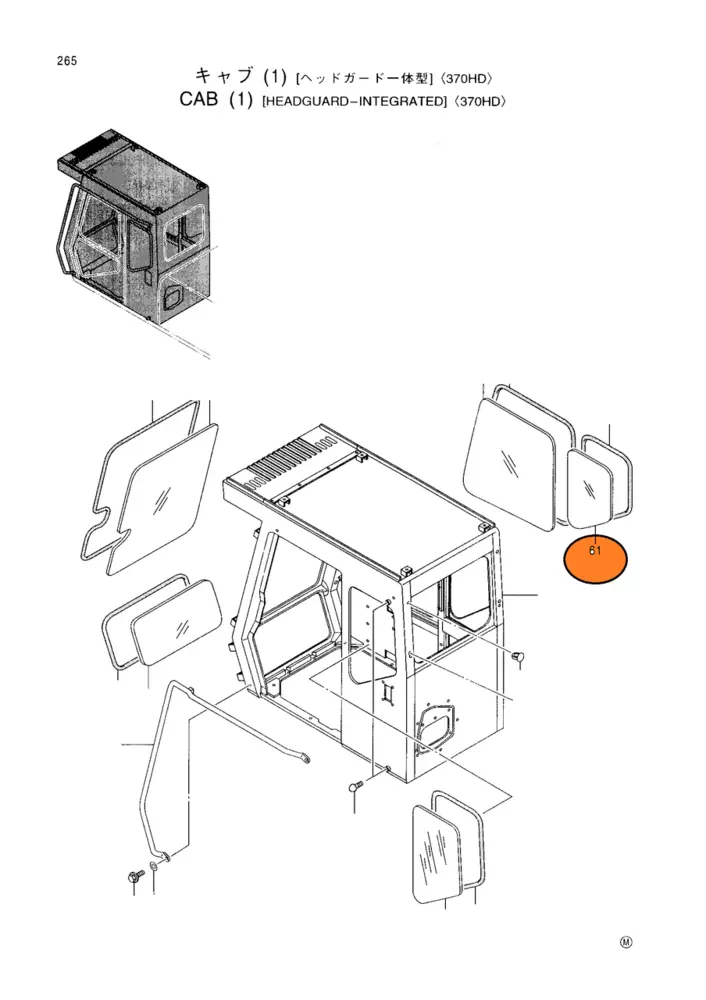 265

キャブ (1) [ヘッドガード一体型] 〈370HD〉

CAB (1) [HEADGUARD-INTEGRATED] 〈370HD〉

61

Ⓜ